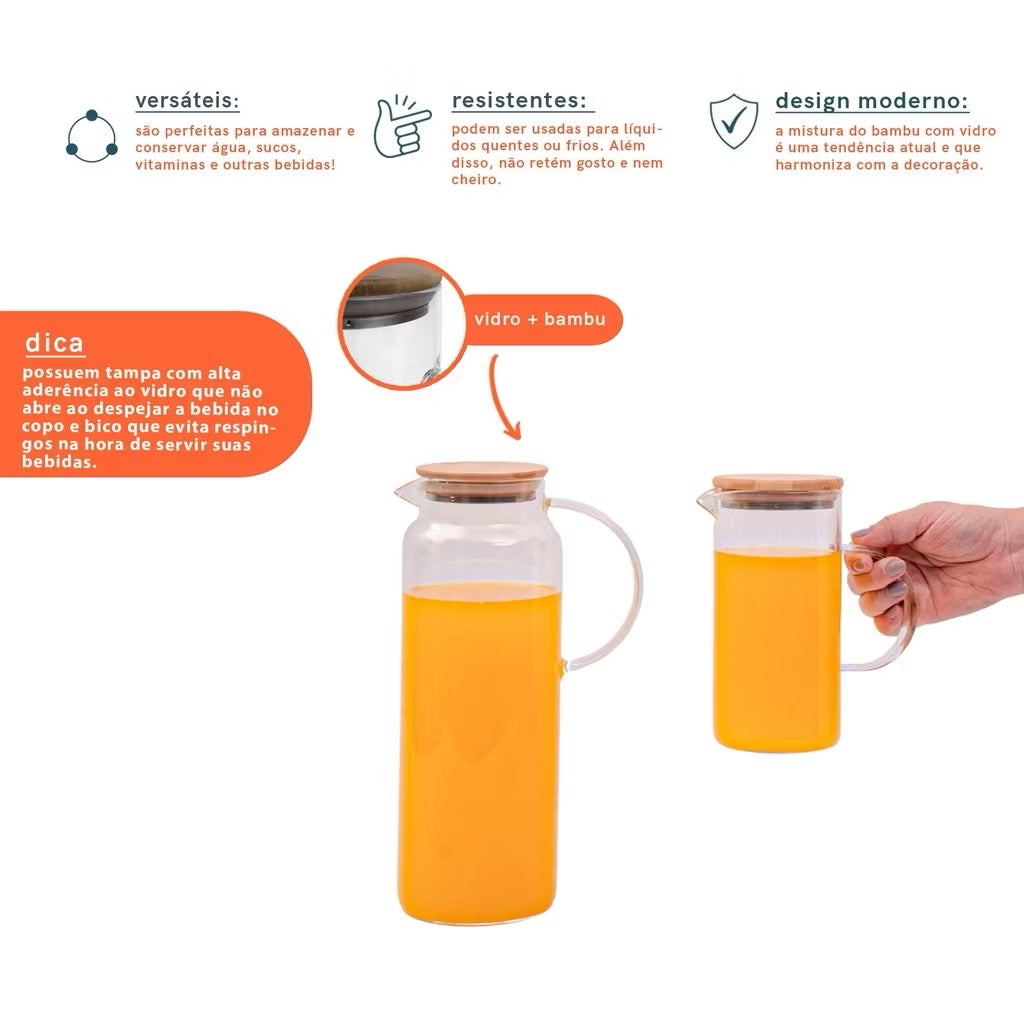 versáteis:
são perfeitas para amazenar e conservar água, sucos, vitaminas e outras bebidas!

resistentes:
podem ser usadas para líquidos quentes ou frios. Além disso, não retém gosto e nem cheiro.

design moderno:
a mistura do bambu com vidro é uma tendência atual e que harmoniza com a decoração.

dica
possuem tampa com alta aderência ao vidro que não abre ao despejar a bebida no copo e bico que evita respingos na hora de servir suas bebidas.

vidro + bambu